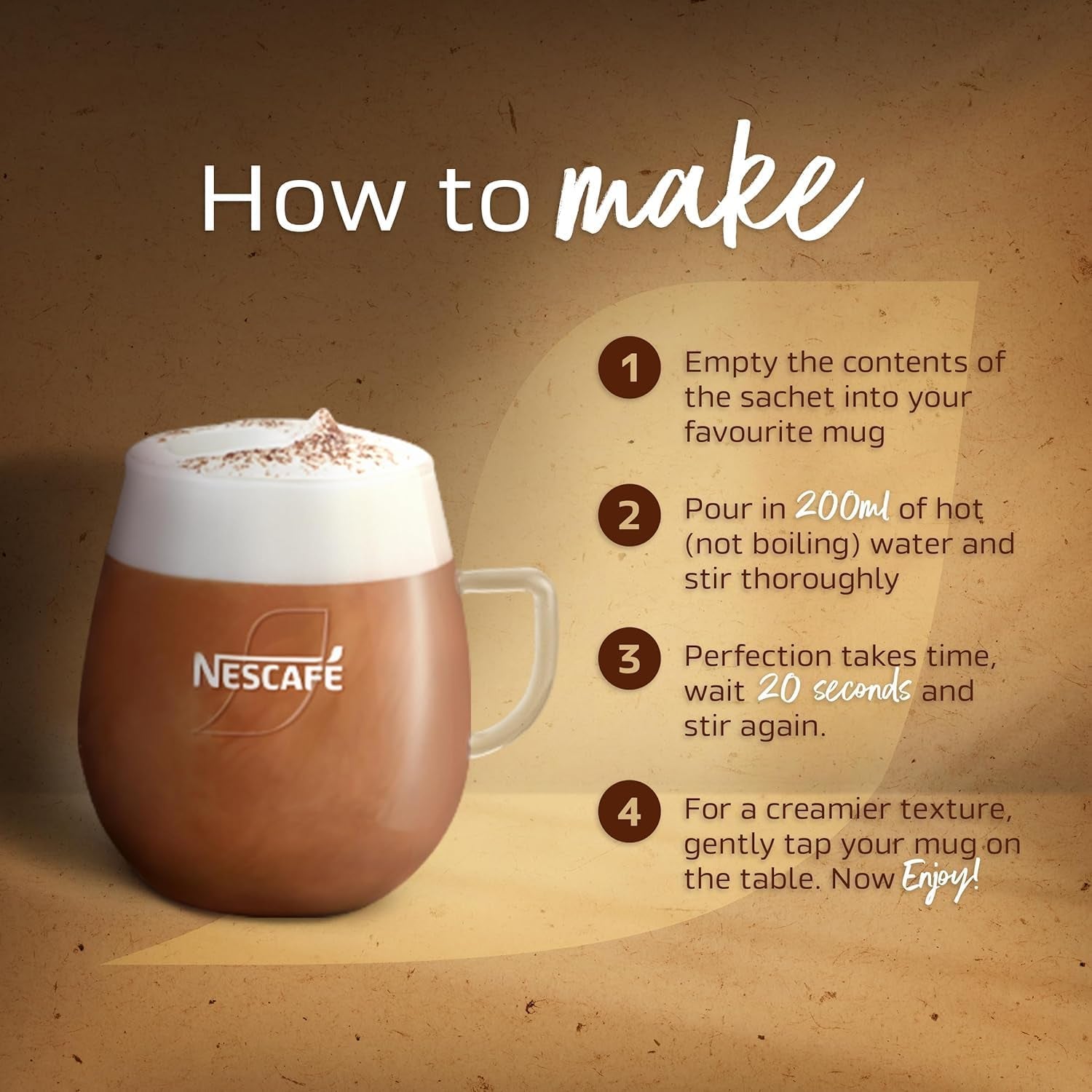 How to make

NESCAFÉ

1 Empty the contents of the sachet into your favourite mug

2 Pour in 200ml of hot (not boiling) water and stir thoroughly

3 Perfection takes time, wait 20 seconds and stir again.

4 For a creamier texture, gently tap your mug on the table. Now Enjoy!